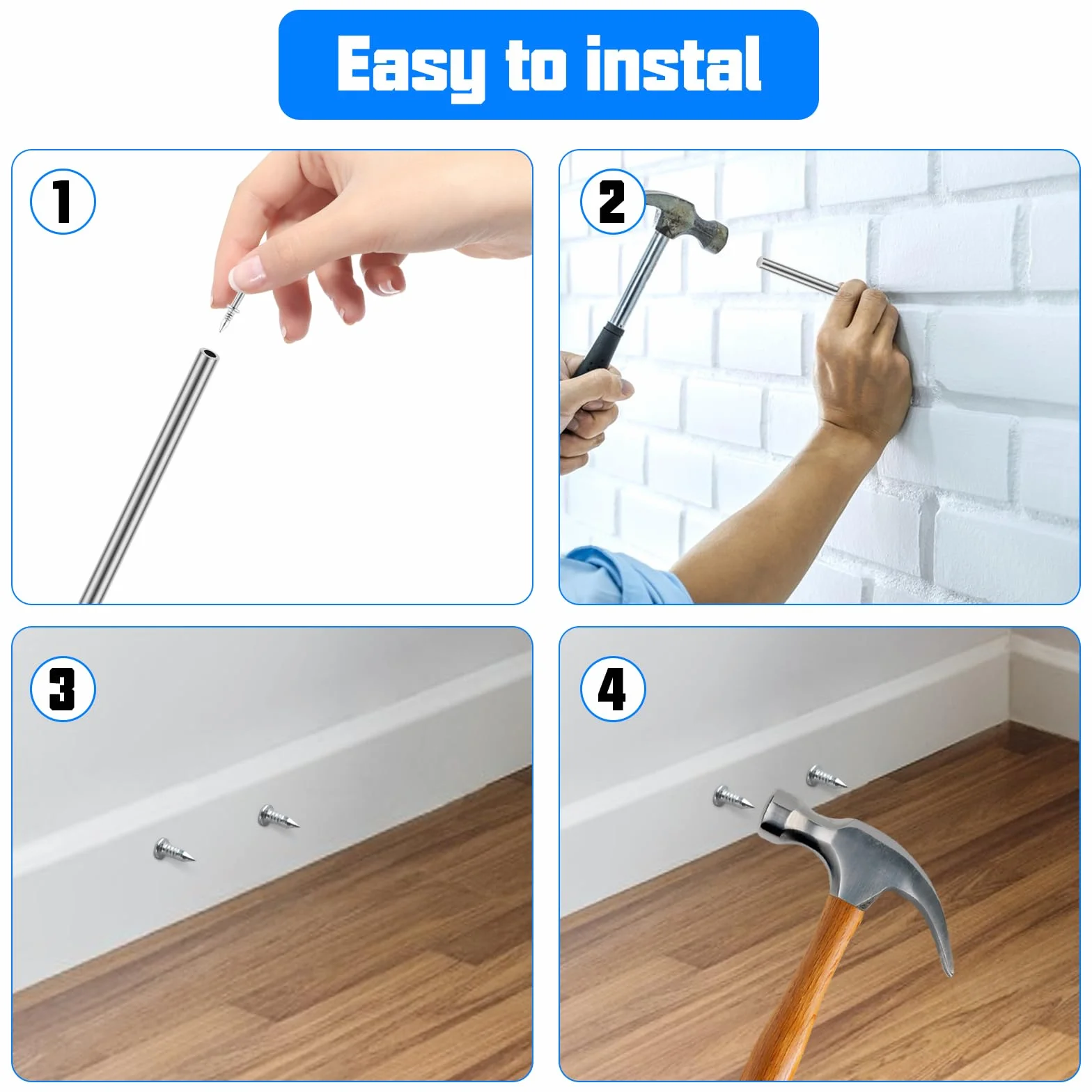 Easy to instal

1

2

3

4