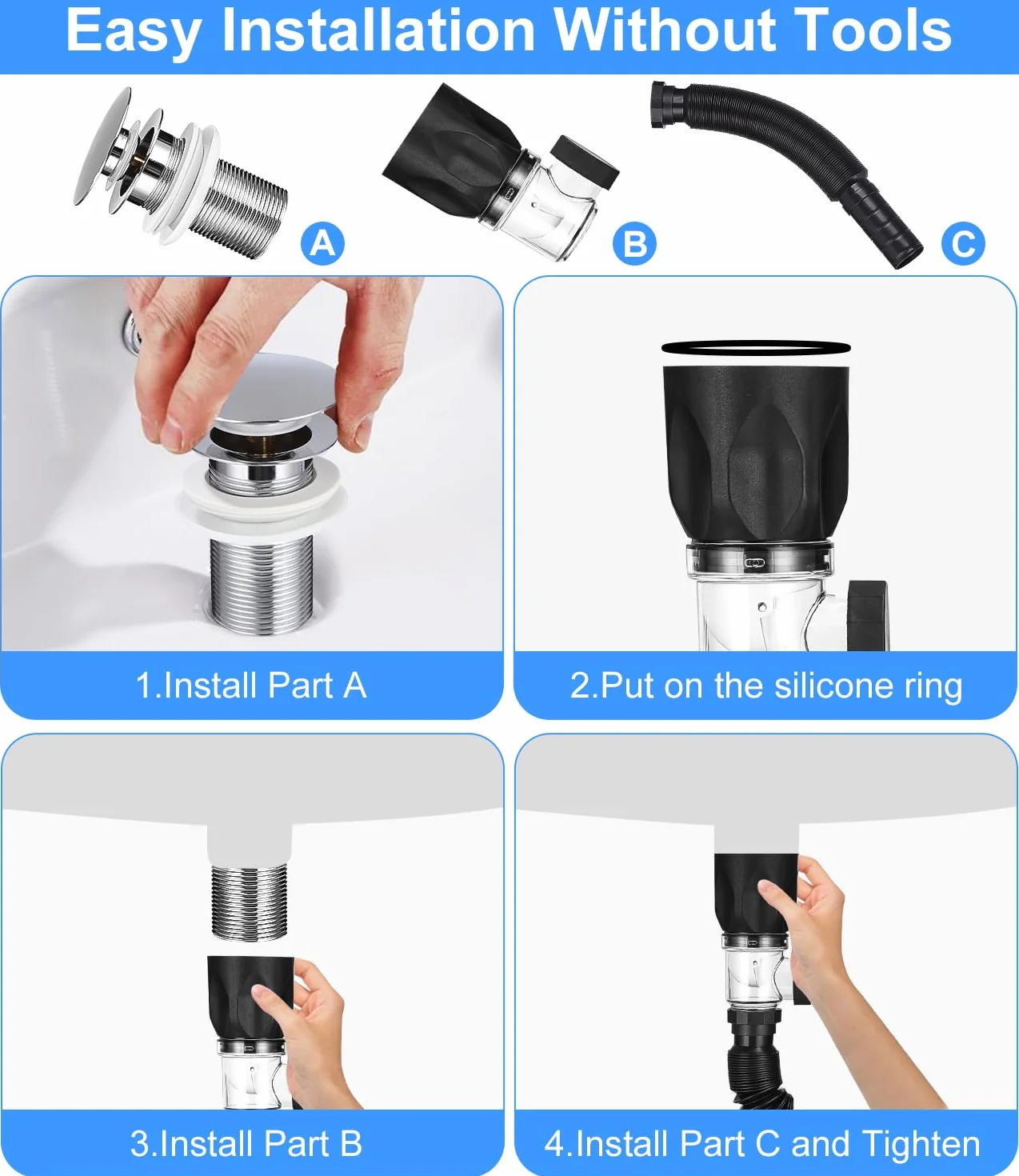 Easy Installation Without Tools

A

B

C

1.Install Part A

2.Put on the silicone ring

3.Install Part B

4.Install Part C and Tighten