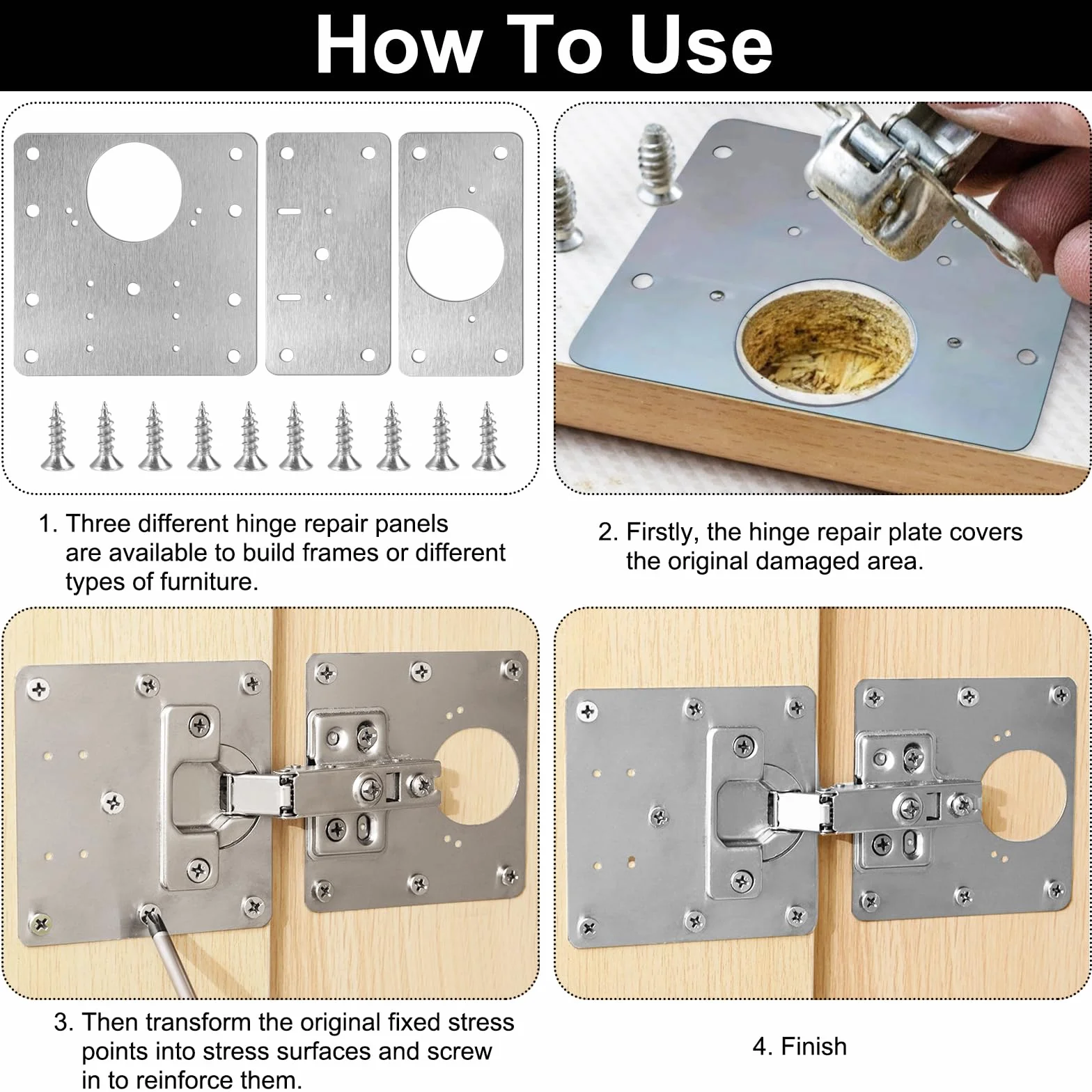 How To Use

1. Three different hinge repair panels are available to build frames or different types of furniture.

2. Firstly, the hinge repair plate covers the original damaged area.

3. Then transform the original fixed stress points into stress surfaces and screw in to reinforce them.

4. Finish