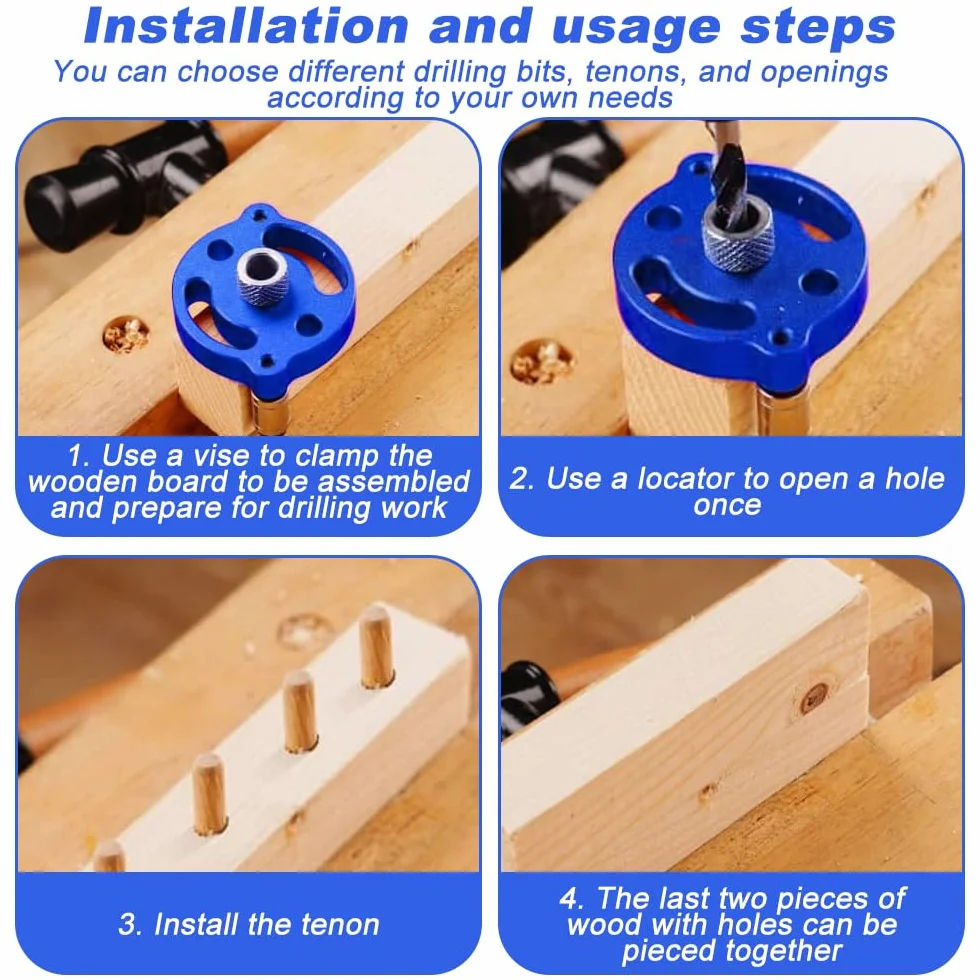 Installation and usage steps

You can choose different drilling bits, tenons, and openings according to your own needs

1. Use a vise to clamp the wooden board to be assembled and prepare for drilling work

2. Use a locator to open a hole once

3. Install the tenon

4. The last two pieces of wood with holes can be pieced together