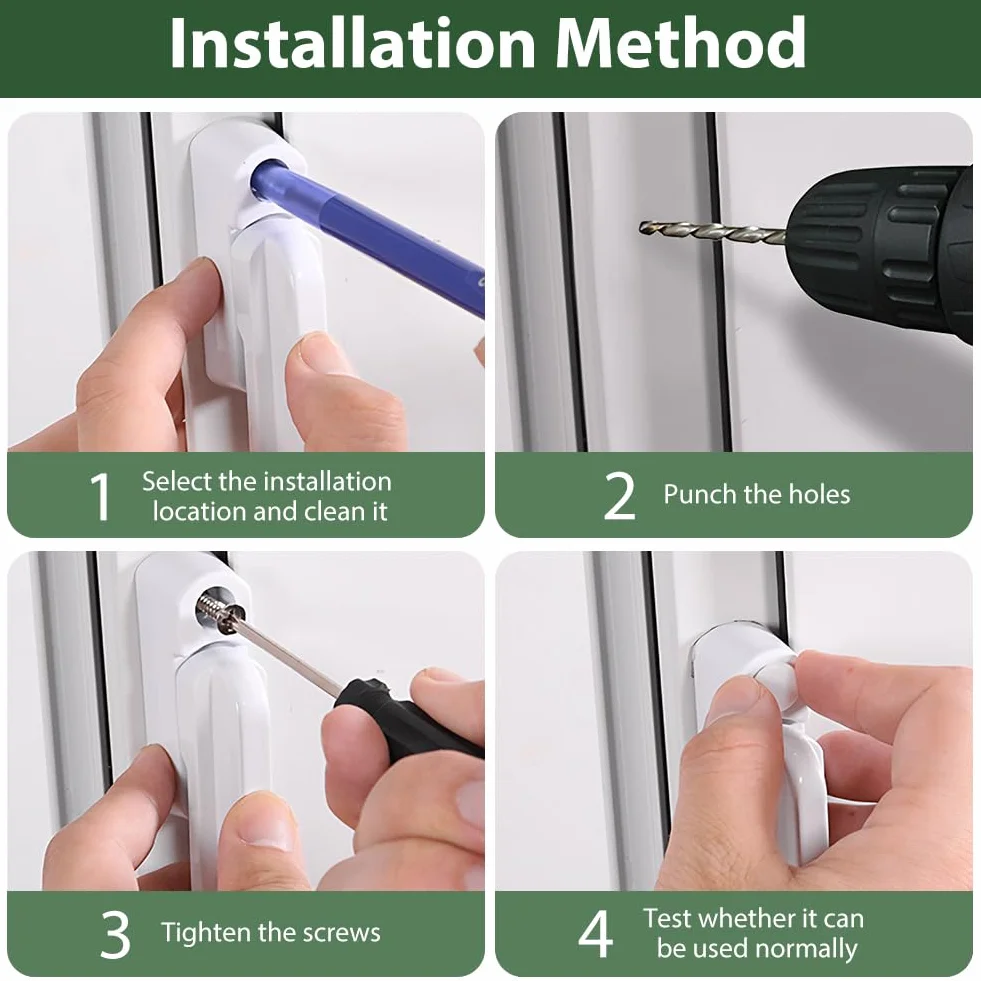 Installation Method

1 Select the installation location and clean it

2 Punch the holes

3 Tighten the screws

4 Test whether it can be used normally