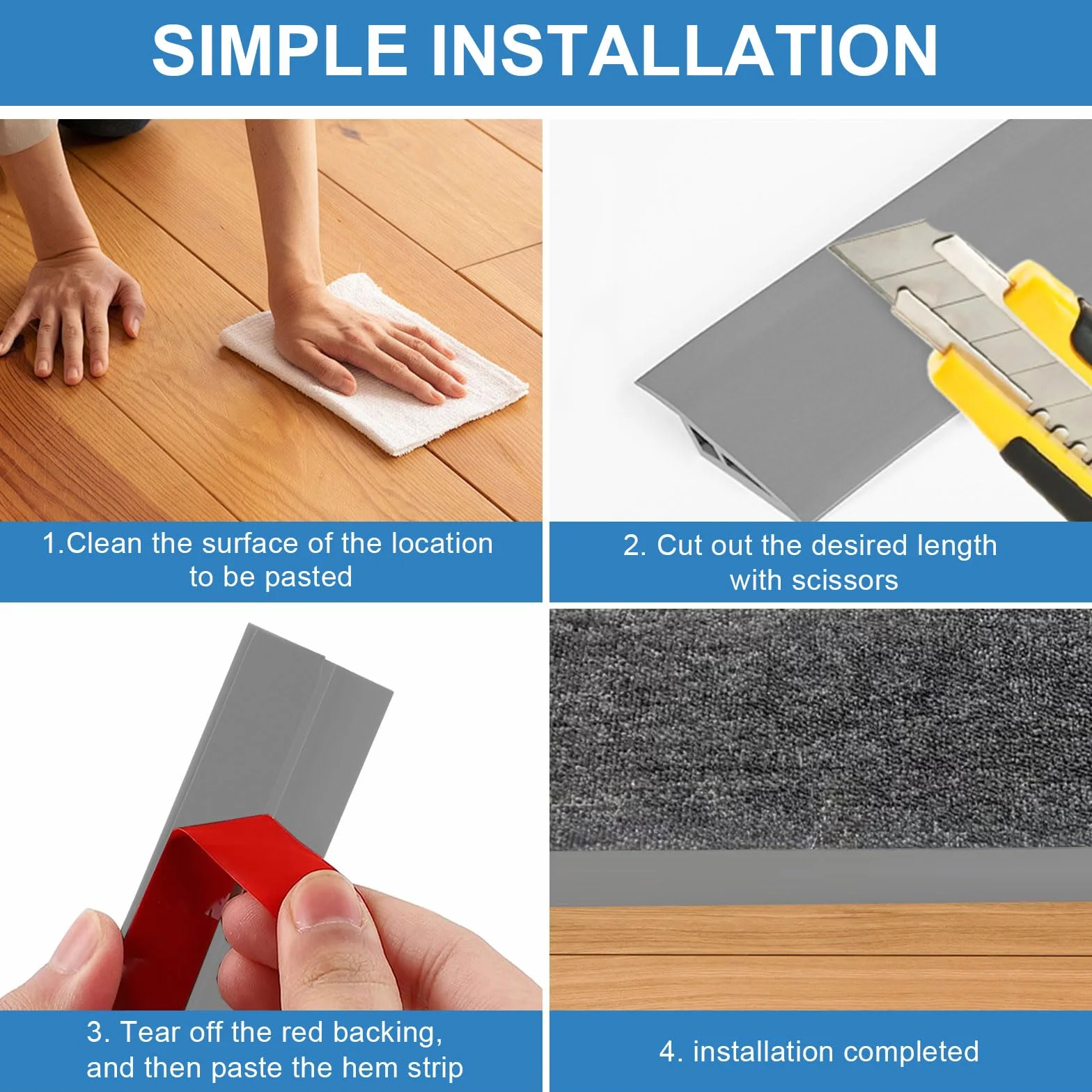 SIMPLE INSTALLATION

1.Clean the surface of the location to be pasted

2. Cut out the desired length with scissors

3. Tear off the red backing, and then paste the hem strip

4. installation completed