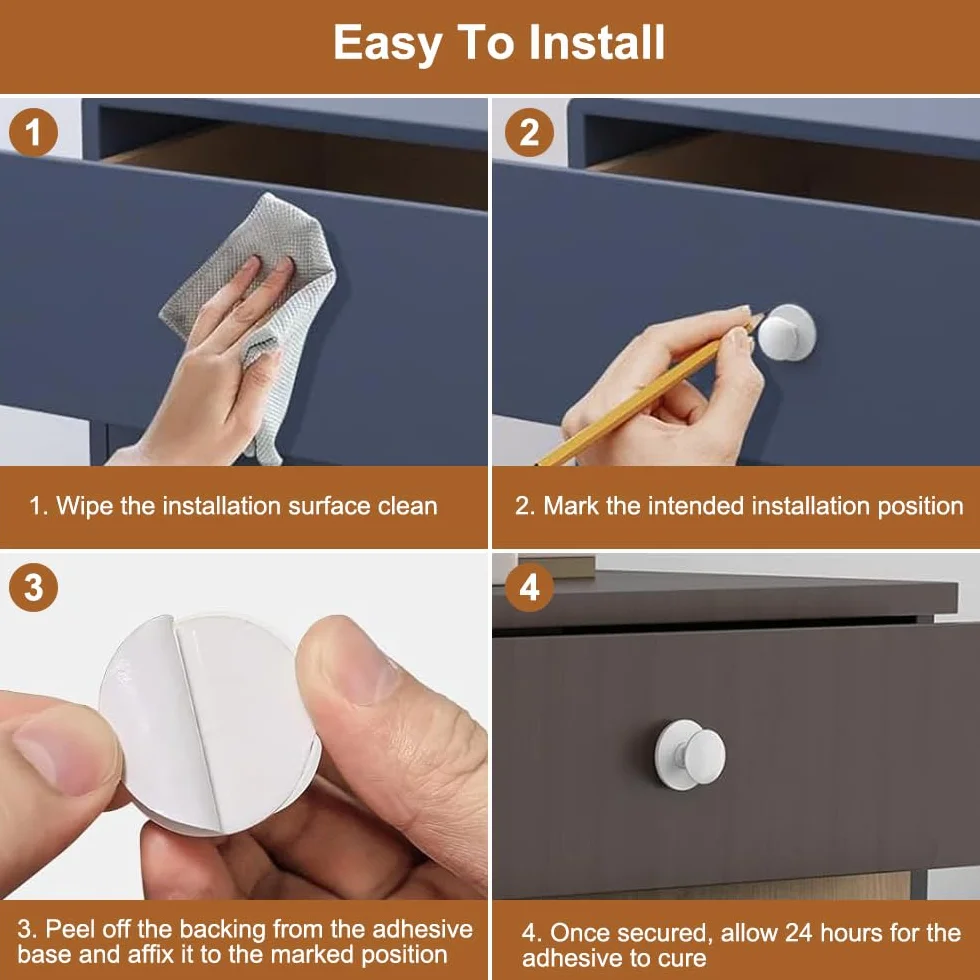 Easy To Install

1

1. Wipe the installation surface clean

2

2. Mark the intended installation position

3

3. Peel off the backing from the adhesive base and affix it to the marked position

4

4. Once secured, allow 24 hours for the adhesive to cure