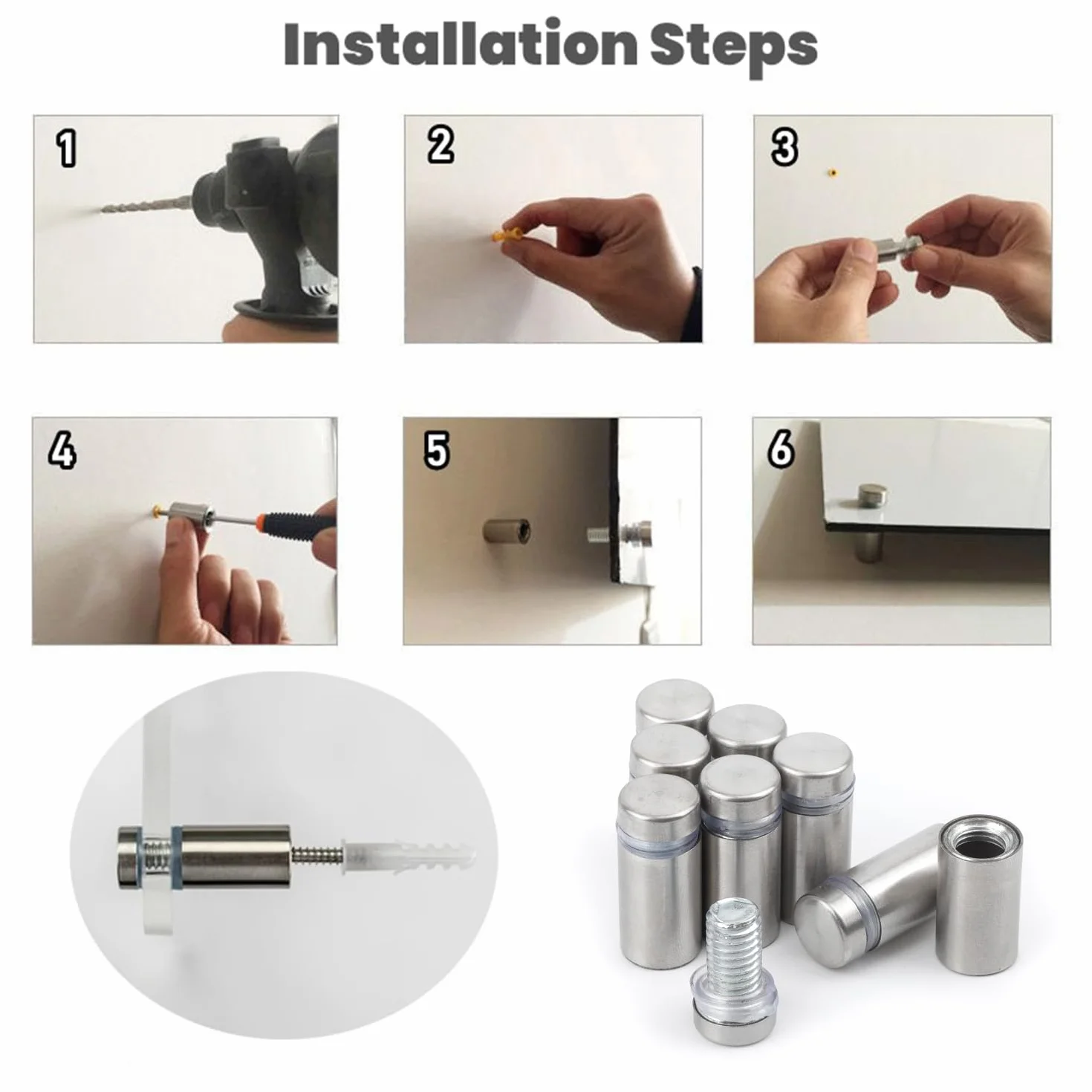 Installation Steps

1

2

3

4

5

6