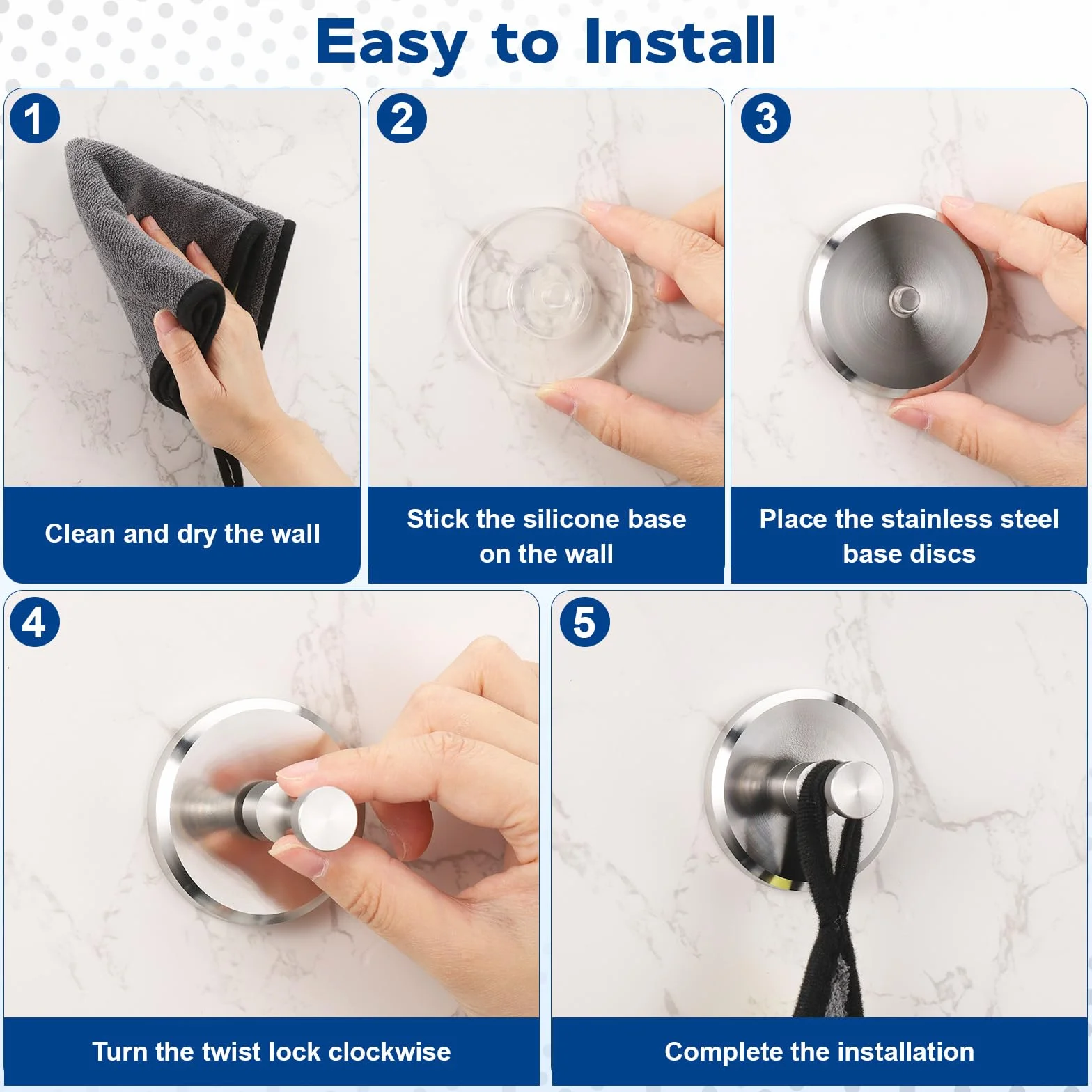 Easy to Install

1

Clean and dry the wall

2

Stick the silicone base on the wall

3

Place the stainless steel base discs

4

Turn the twist lock clockwise

5

Complete the installation