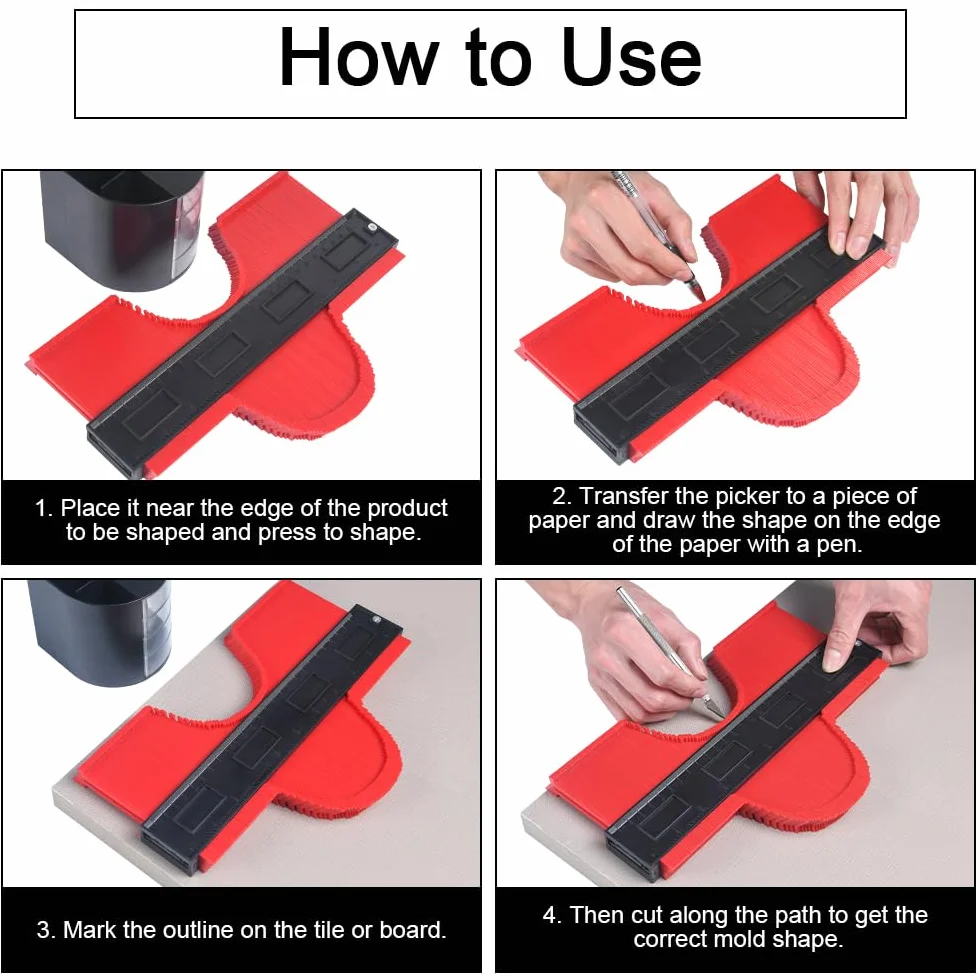 How to Use

1. Place it near the edge of the product to be shaped and press to shape.

2. Transfer the picker to a piece of paper and draw the shape on the edge of the paper with a pen.

3. Mark the outline on the tile or board.

4. Then cut along the path to get the correct mold shape.