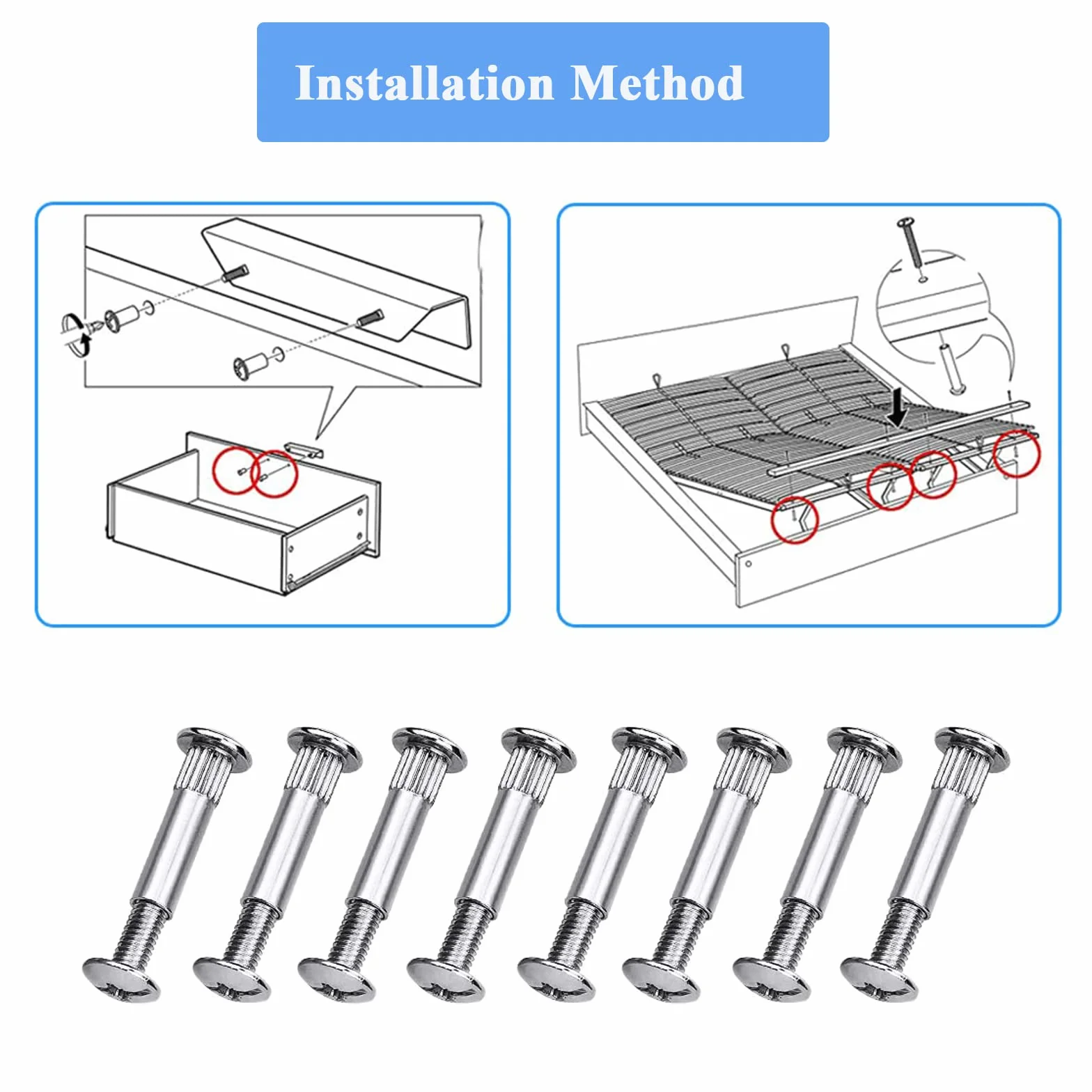 Installation Method