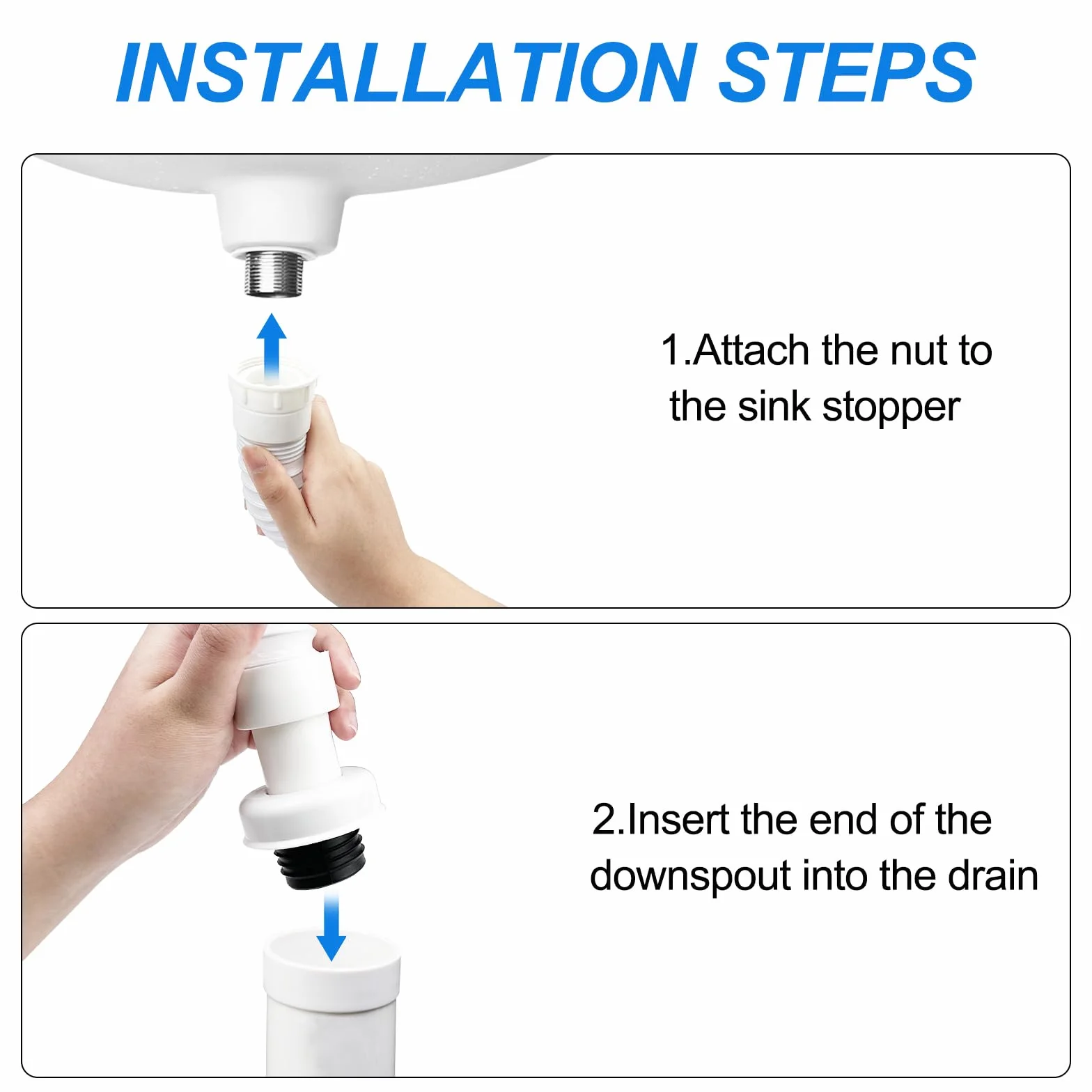 INSTALLATION STEPS

1.Attach the nut to the sink stopper

2.Insert the end of the downspout into the drain