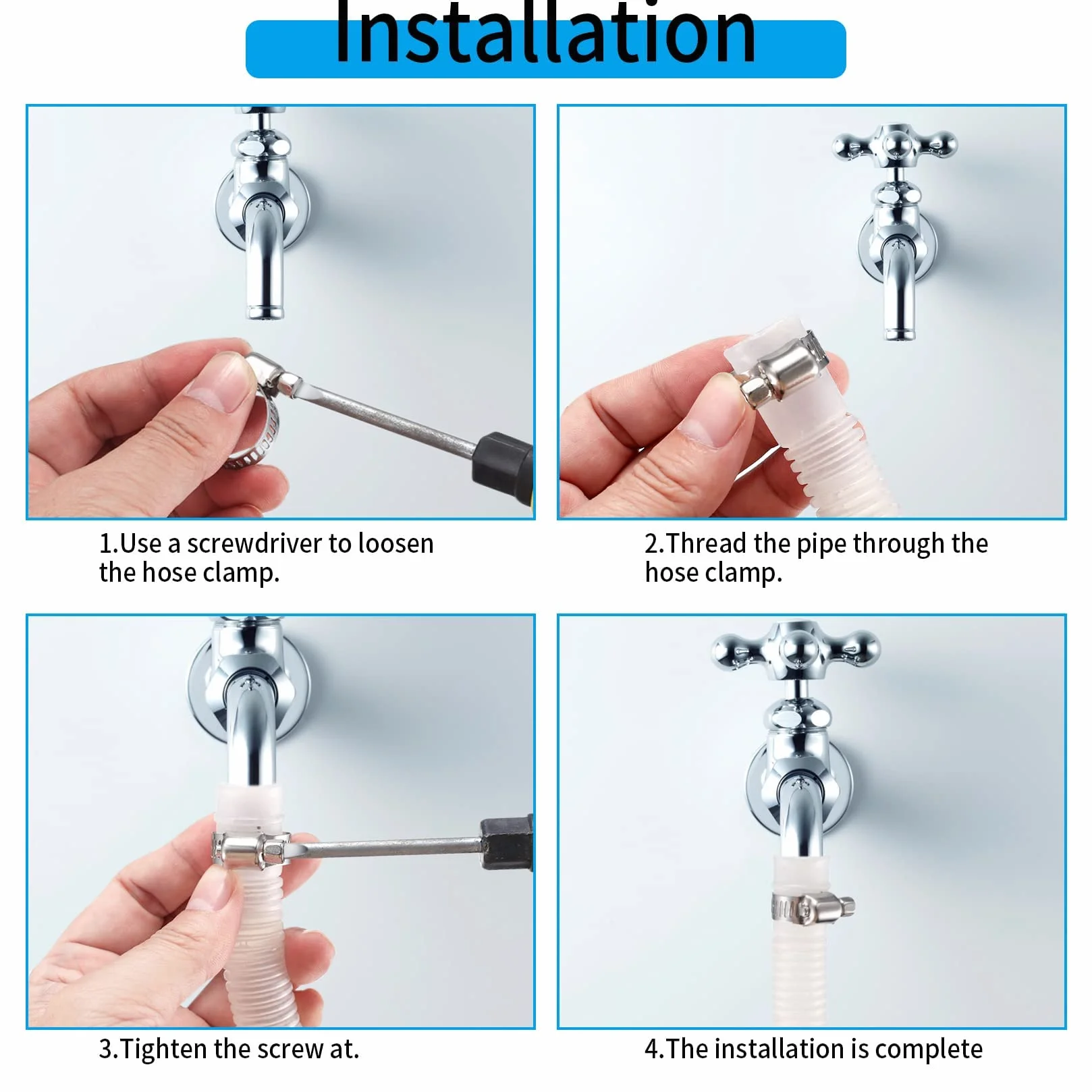 Installation

1.Use a screwdriver to loosen the hose clamp.

2.Thread the pipe through the hose clamp.

3.Tighten the screw at.

4.The installation is complete