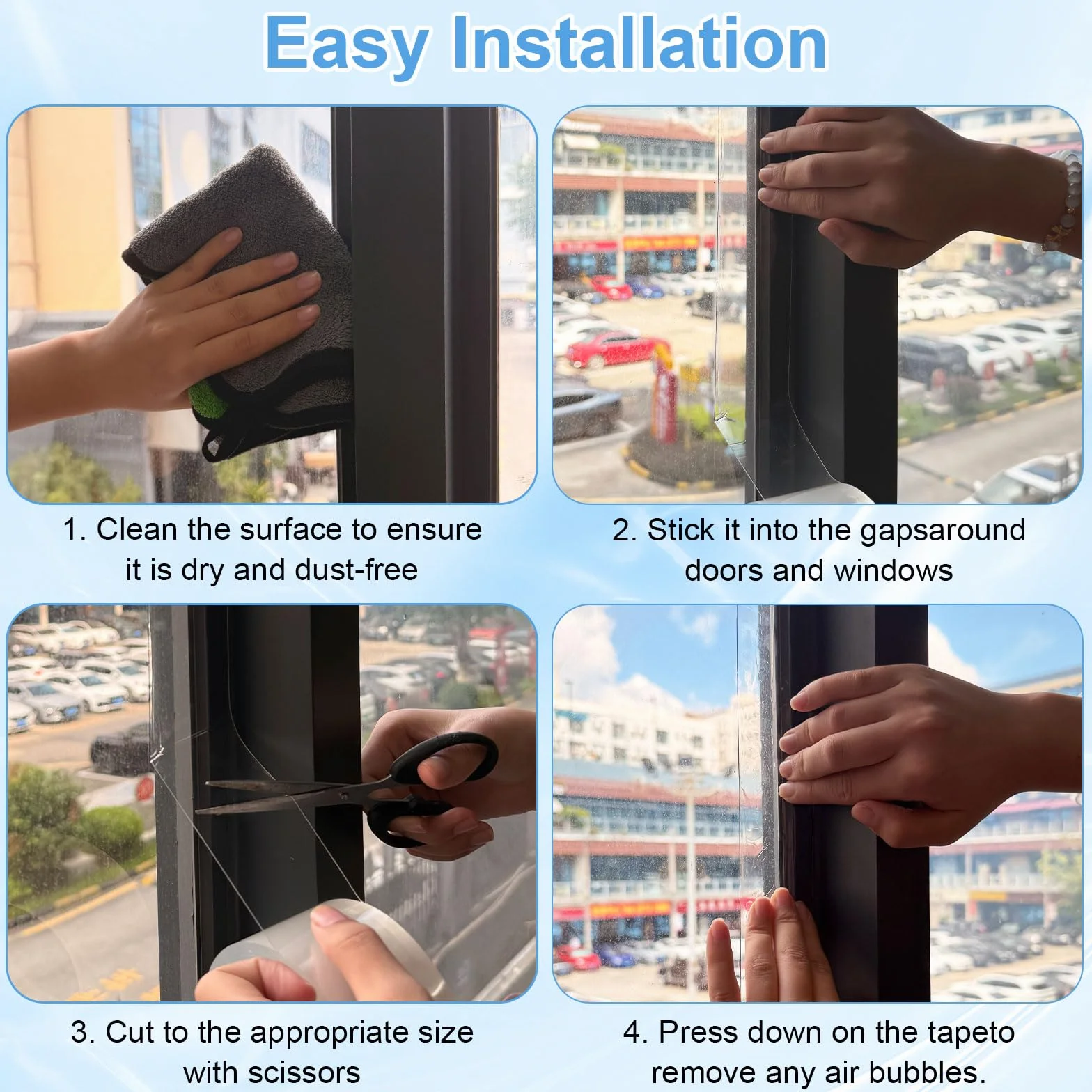 Easy Installation

1. Clean the surface to ensure it is dry and dust-free

2. Stick it into the gapsaround doors and windows

3. Cut to the appropriate size with scissors

4. Press down on the tapeto remove any air bubbles.