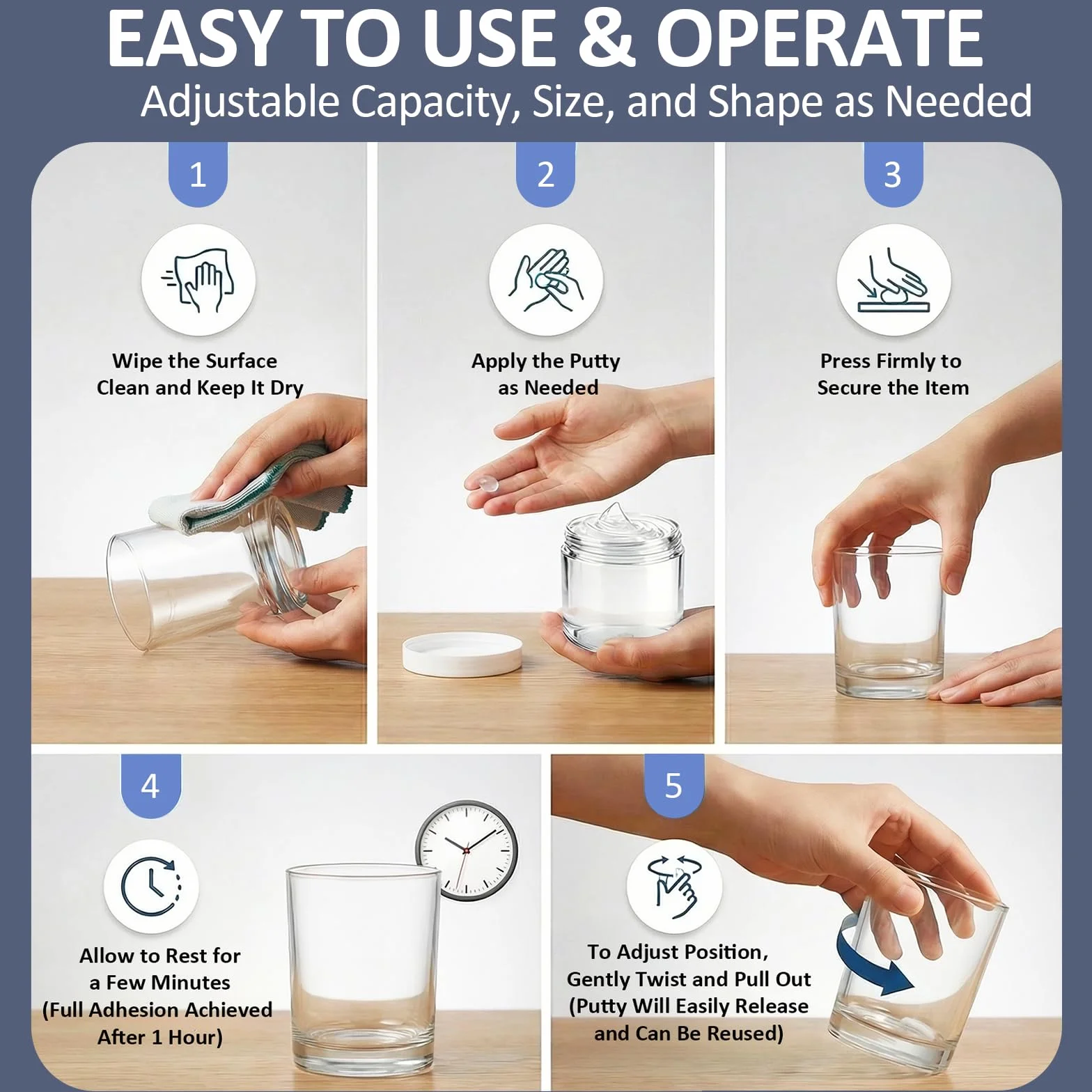 EASY TO USE & OPERATE
Adjustable Capacity, Size, and Shape as Needed

1

Wipe the Surface Clean and Keep It Dry

2

Apply the Putty as Needed

3

Press Firmly to Secure the Item

4

Allow to Rest for a Few Minutes (Full Adhesion Achieved After 1 Hour)

5

To Adjust Position, Gently Twist and Pull Out (Putty Will Easily Release and Can Be Reused)