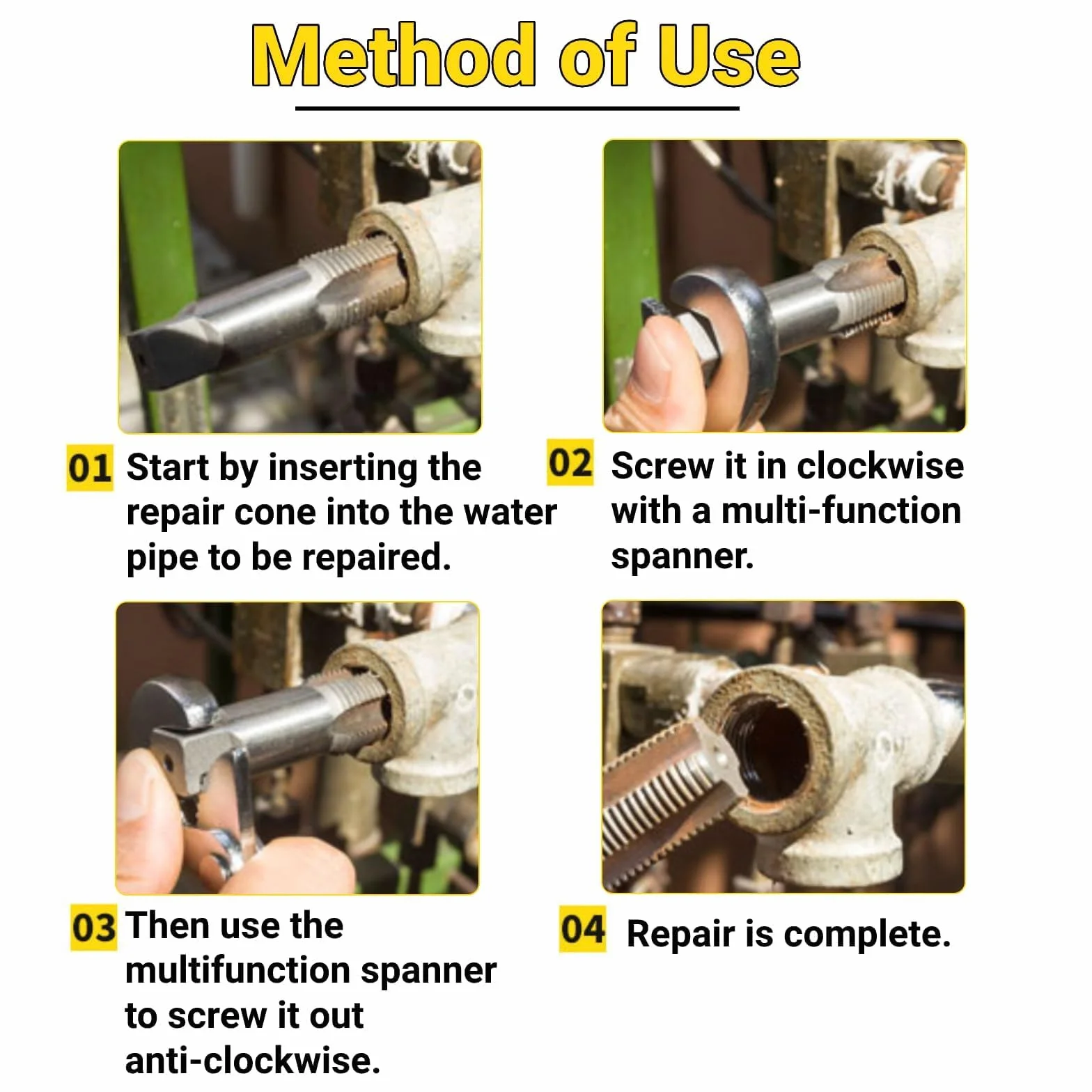 Method of Use

01 Start by inserting the repair cone into the water pipe to be repaired.

02 Screw it in clockwise with a multi-function spanner.

03 Then use the multifunction spanner to screw it out anti-clockwise.

04 Repair is complete.