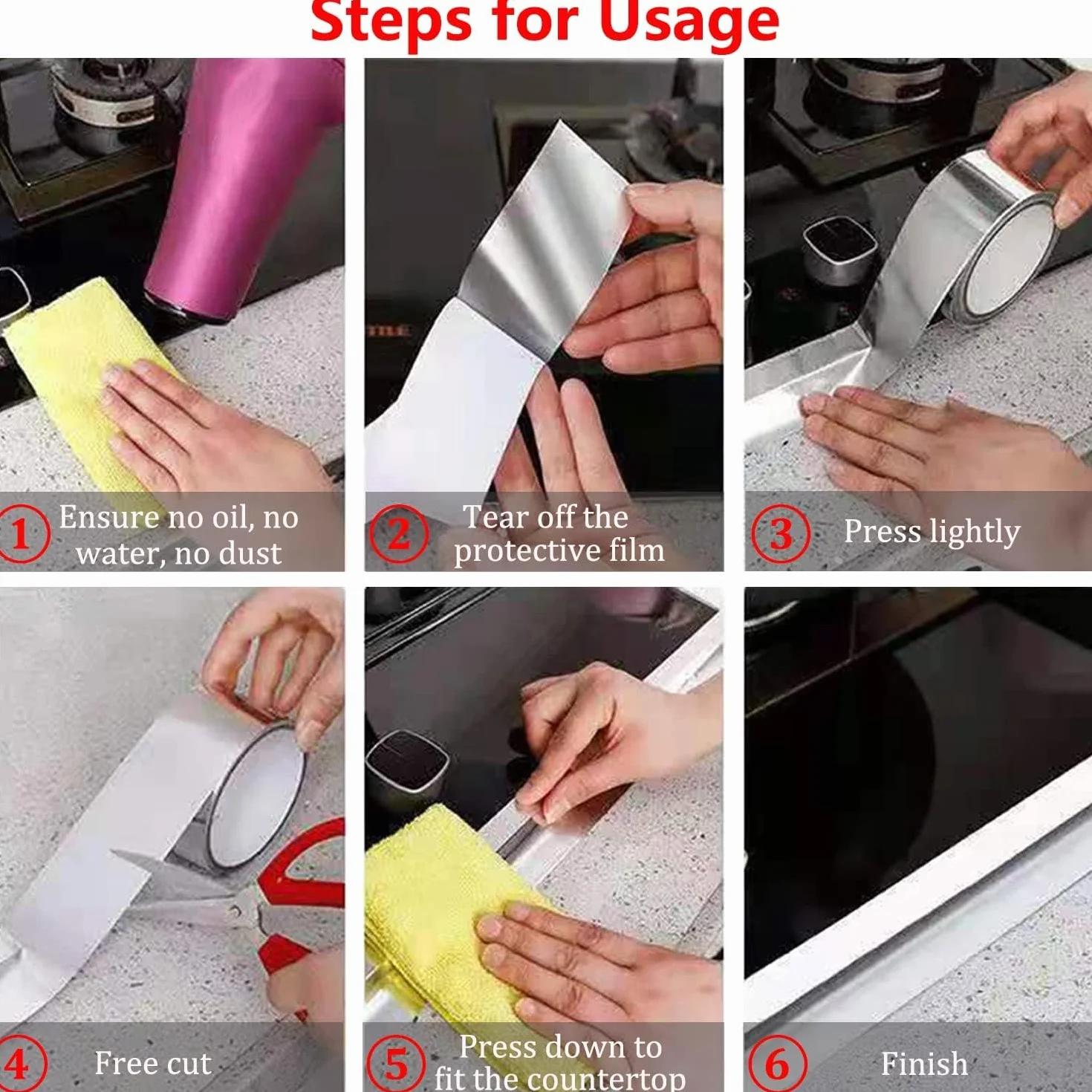 Steps for Usage

1 Ensure no oil, no water, no dust

2 Tear off the protective film

3 Press lightly

4 Free cut

5 Press down to fit the countertop

6 Finish