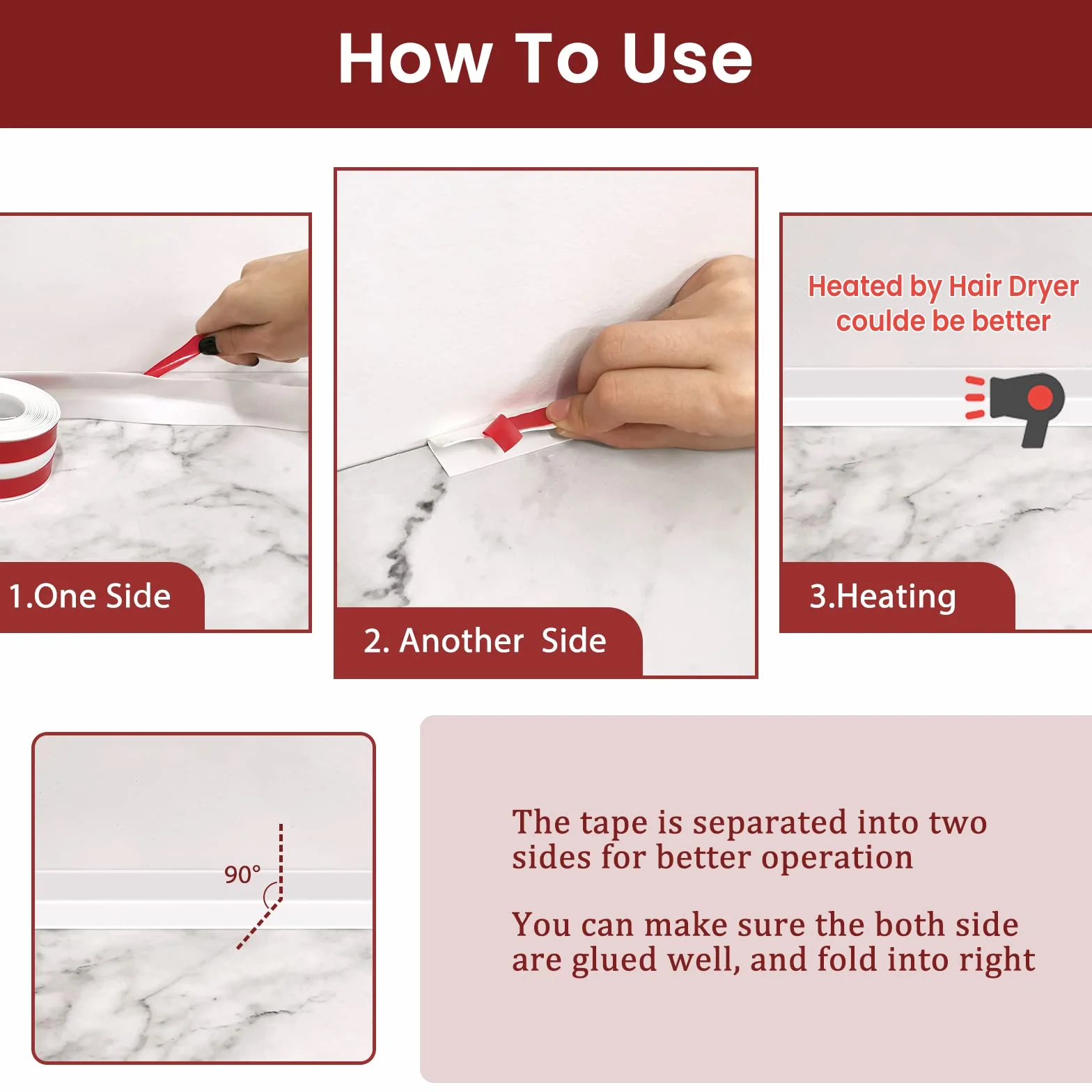 How To Use

1.One Side

2. Another Side

Heated by Hair Dryer coulde be better

3.Heating

90°

The tape is separated into two sides for better operation

You can make sure the both side are glued well, and fold into right