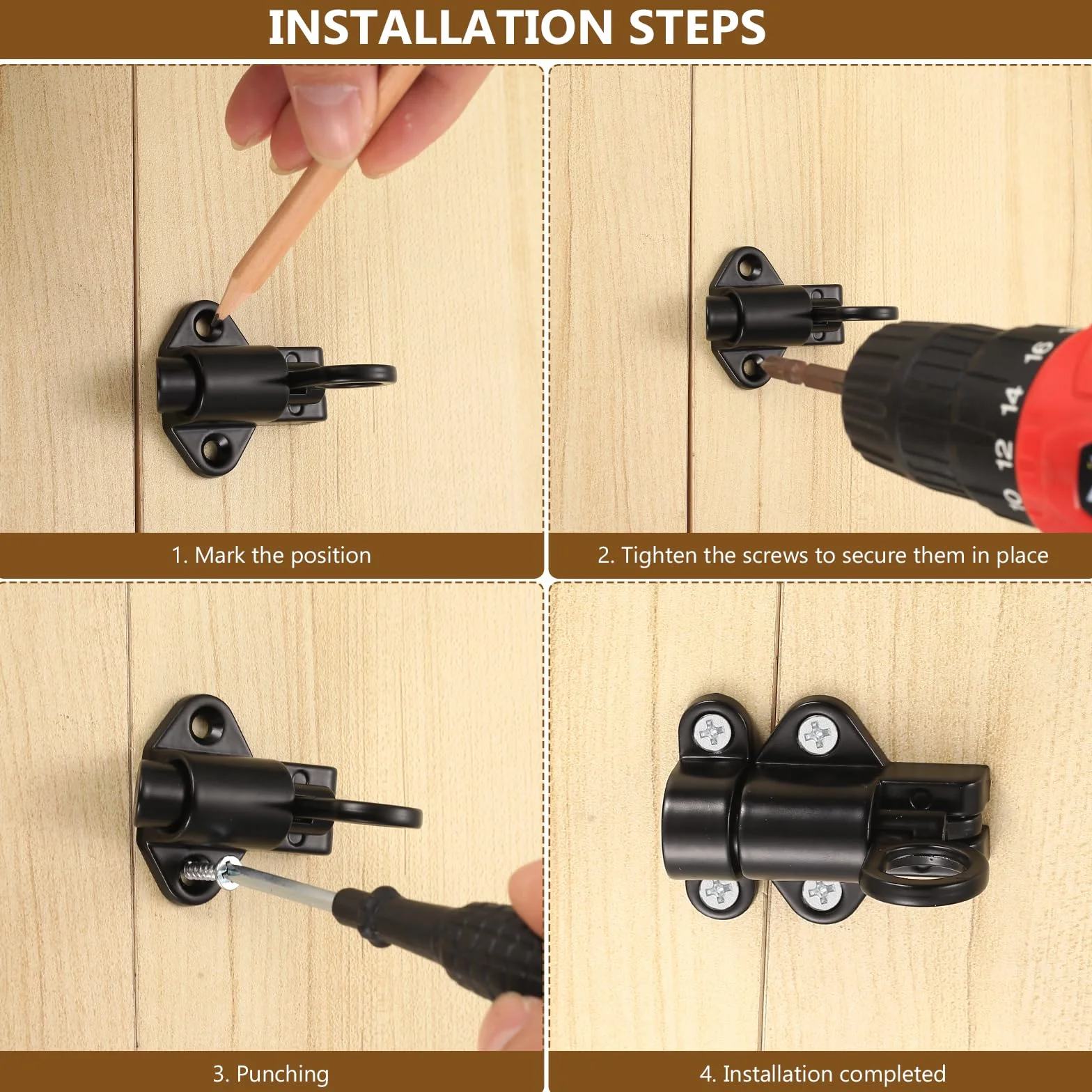 INSTALLATION STEPS

16
14
12
10

1. Mark the position

2. Tighten the screws to secure them in place

3. Punching

4. Installation completed