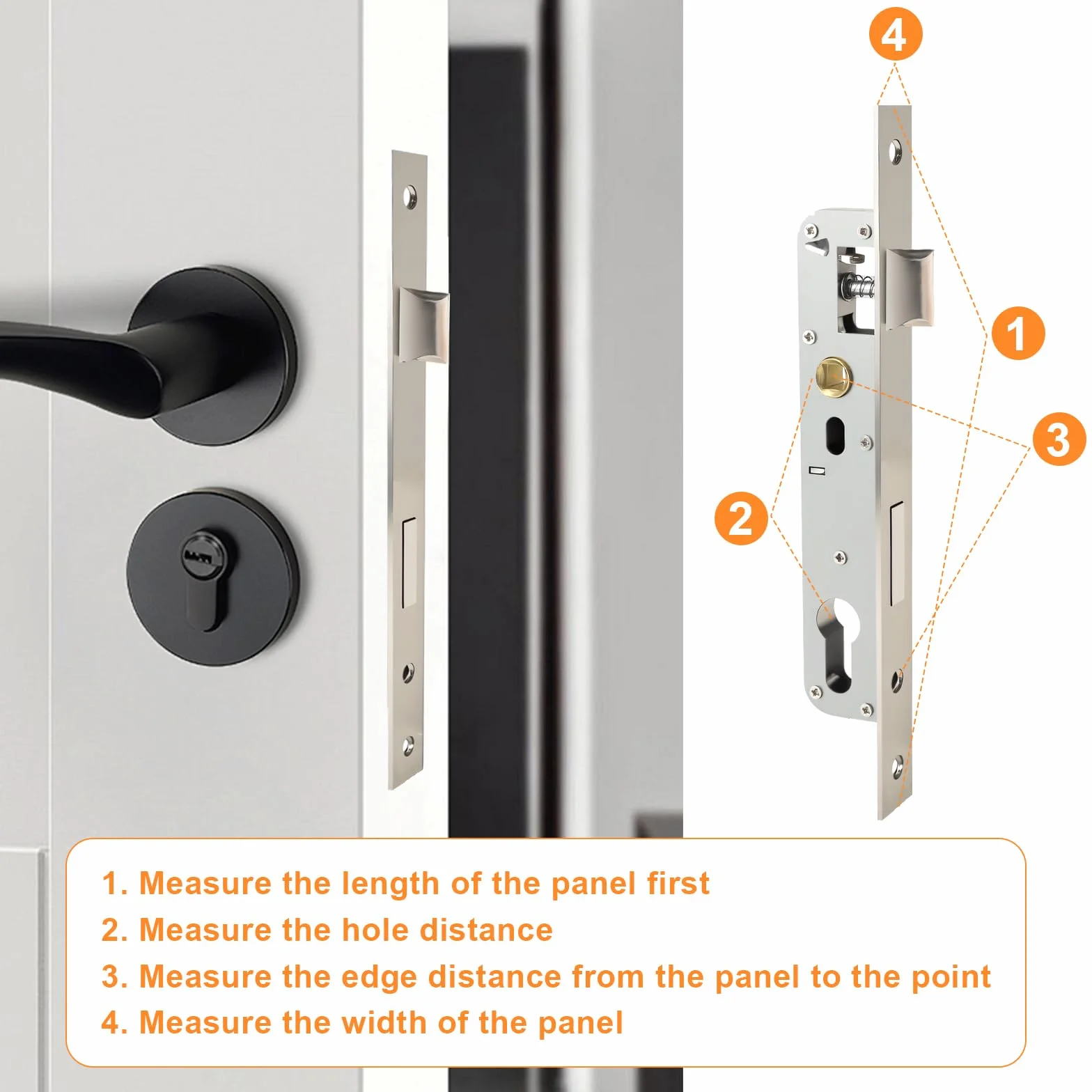 4

1

3

2

1. Measure the length of the panel first
2. Measure the hole distance
3. Measure the edge distance from the panel to the point
4. Measure the width of the panel