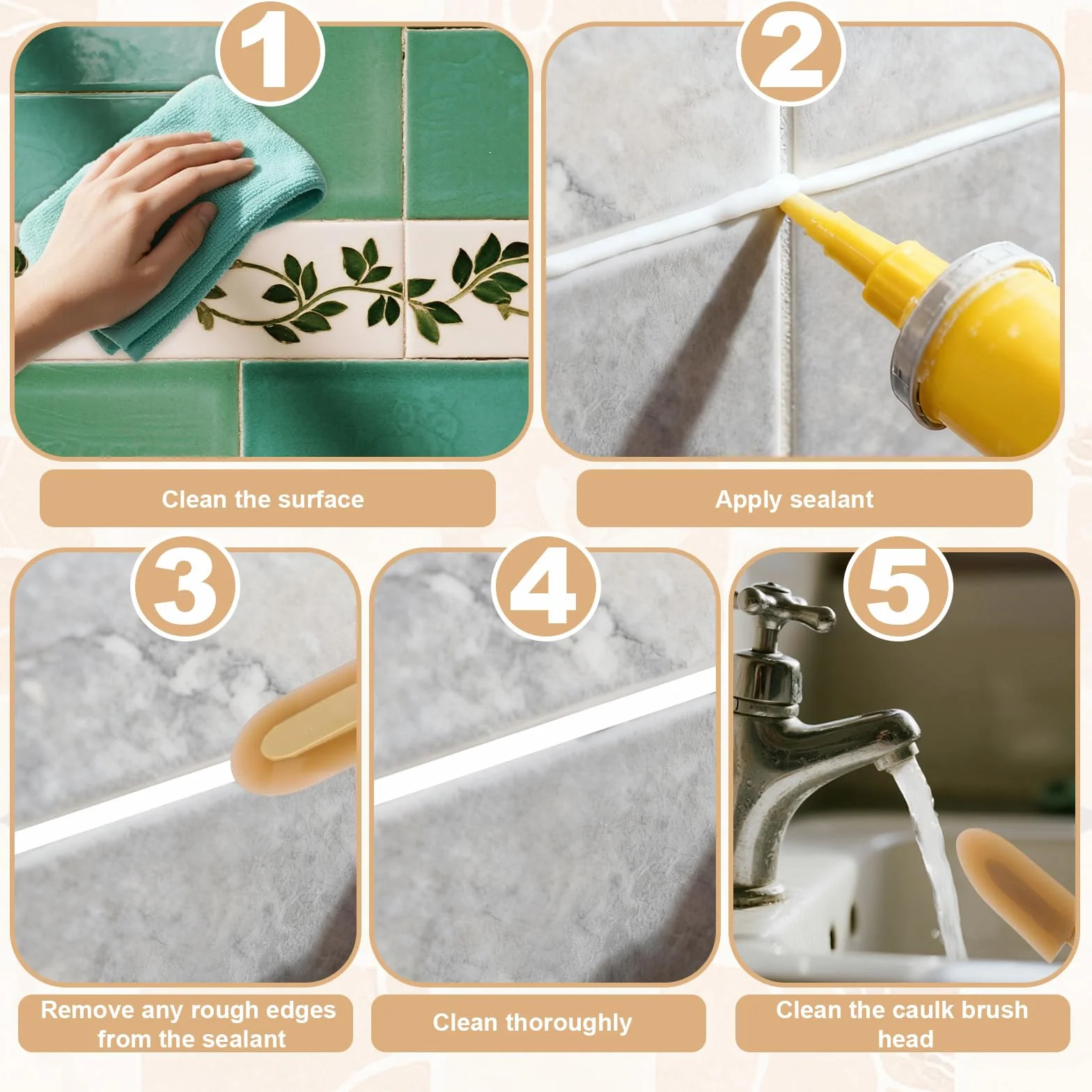 1

Clean the surface

2

Apply sealant

3

Remove any rough edges from the sealant

4

Clean thoroughly

5

Clean the caulk brush head