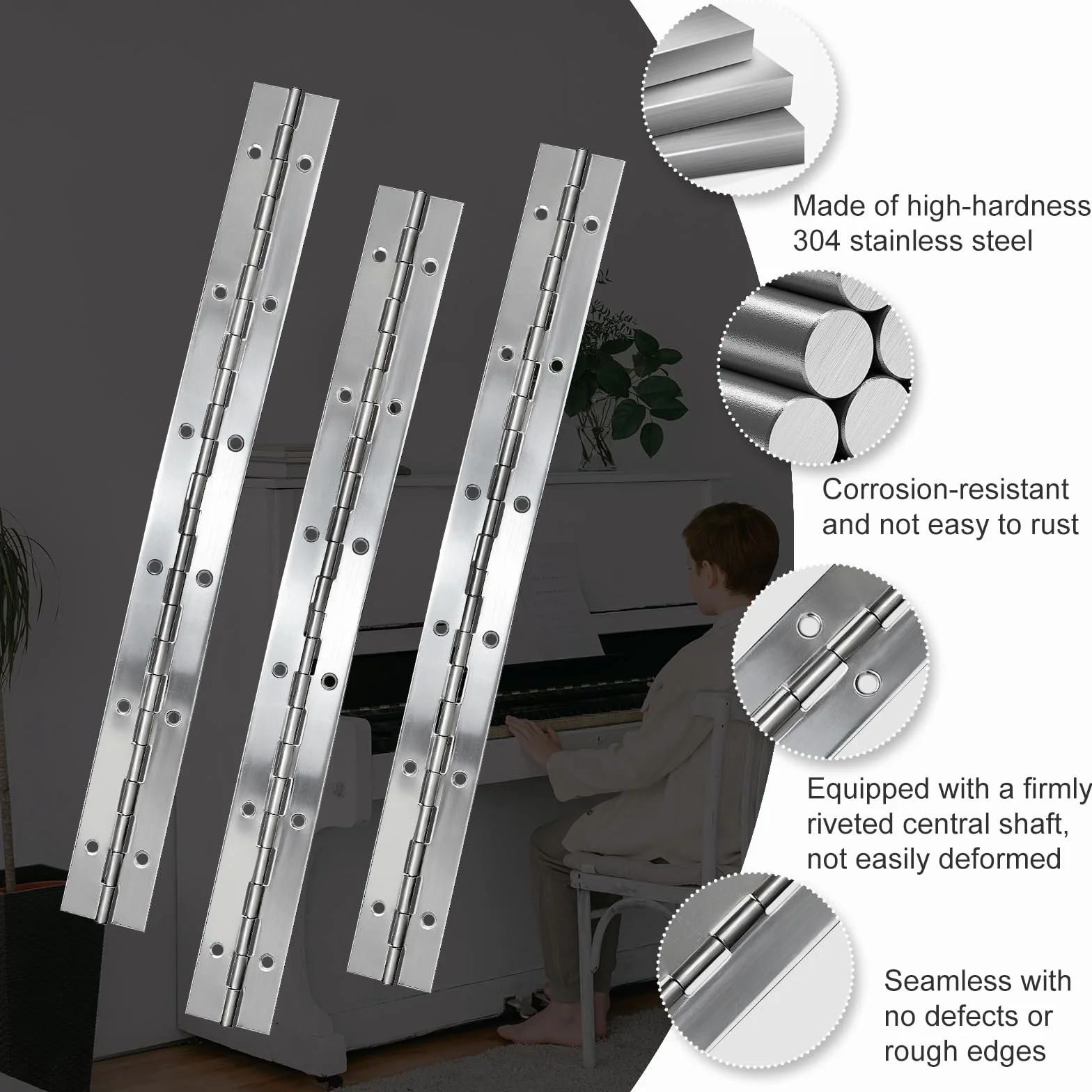 Made of high-hardness 304 stainless steel

Corrosion-resistant and not easy to rust

Equipped with a firmly riveted central shaft, not easily deformed

Seamless with no defects or rough edges