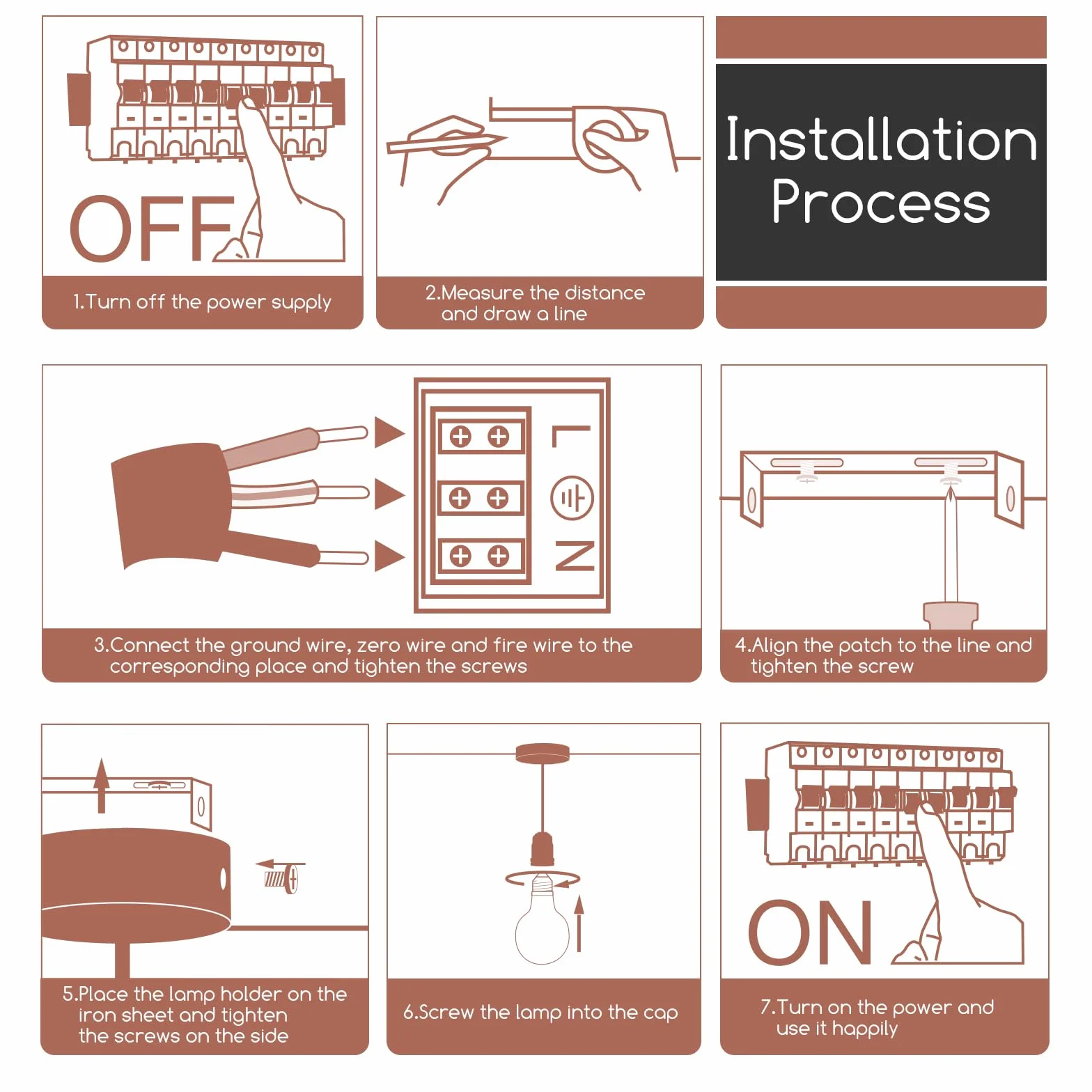 OFF

1.Turn off the power supply

2.Measure the distance and draw a line

Installation Process

L
N

3.Connect the ground wire, zero wire and fire wire to the corresponding place and tighten the screws

4.Align the patch to the line and tighten the screw

5.Place the lamp holder on the iron sheet and tighten the screws on the side

6.Screw the lamp into the cap

ON

7.Turn on the power and use it happily