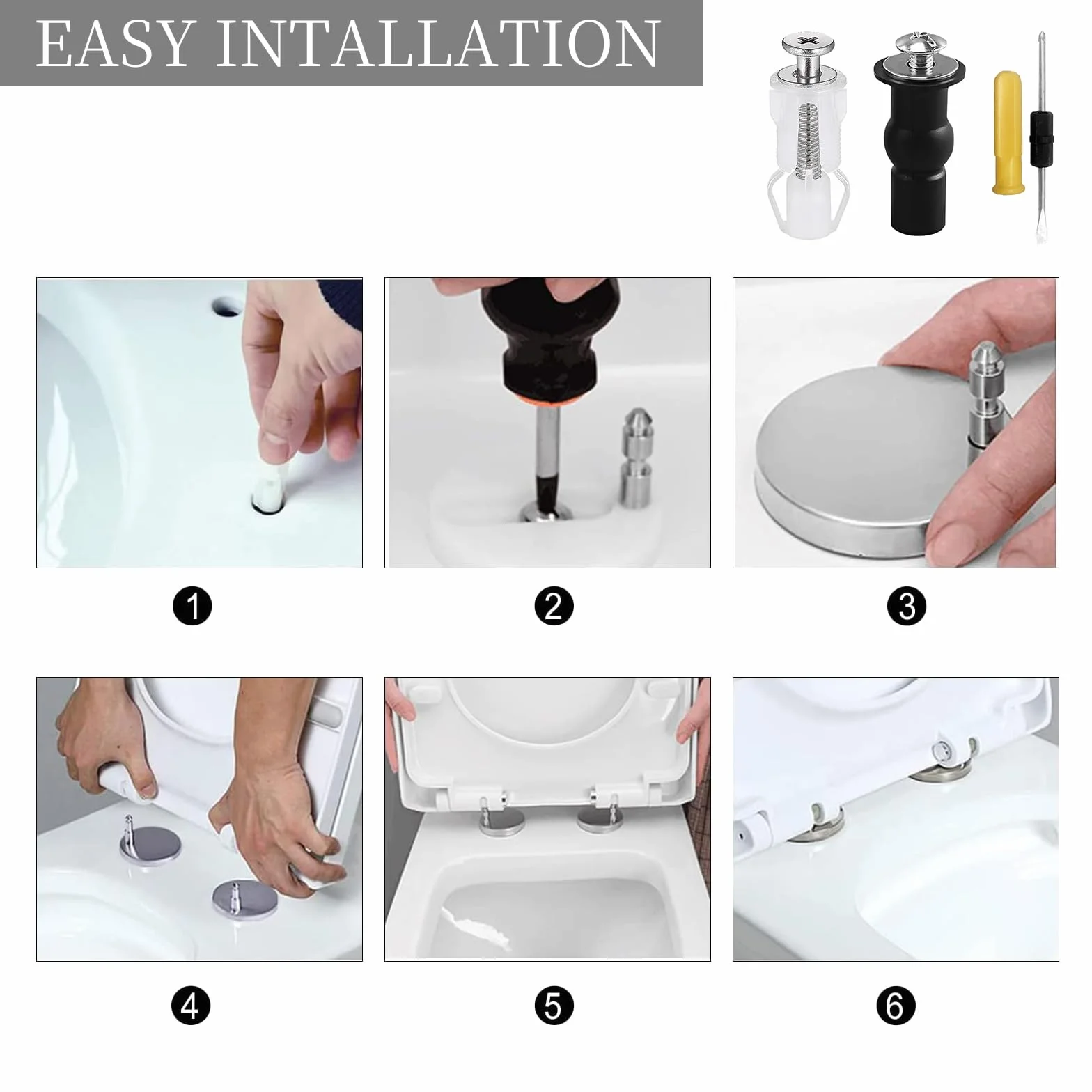 EASY INTALLATION

1

2

3

4

5

6