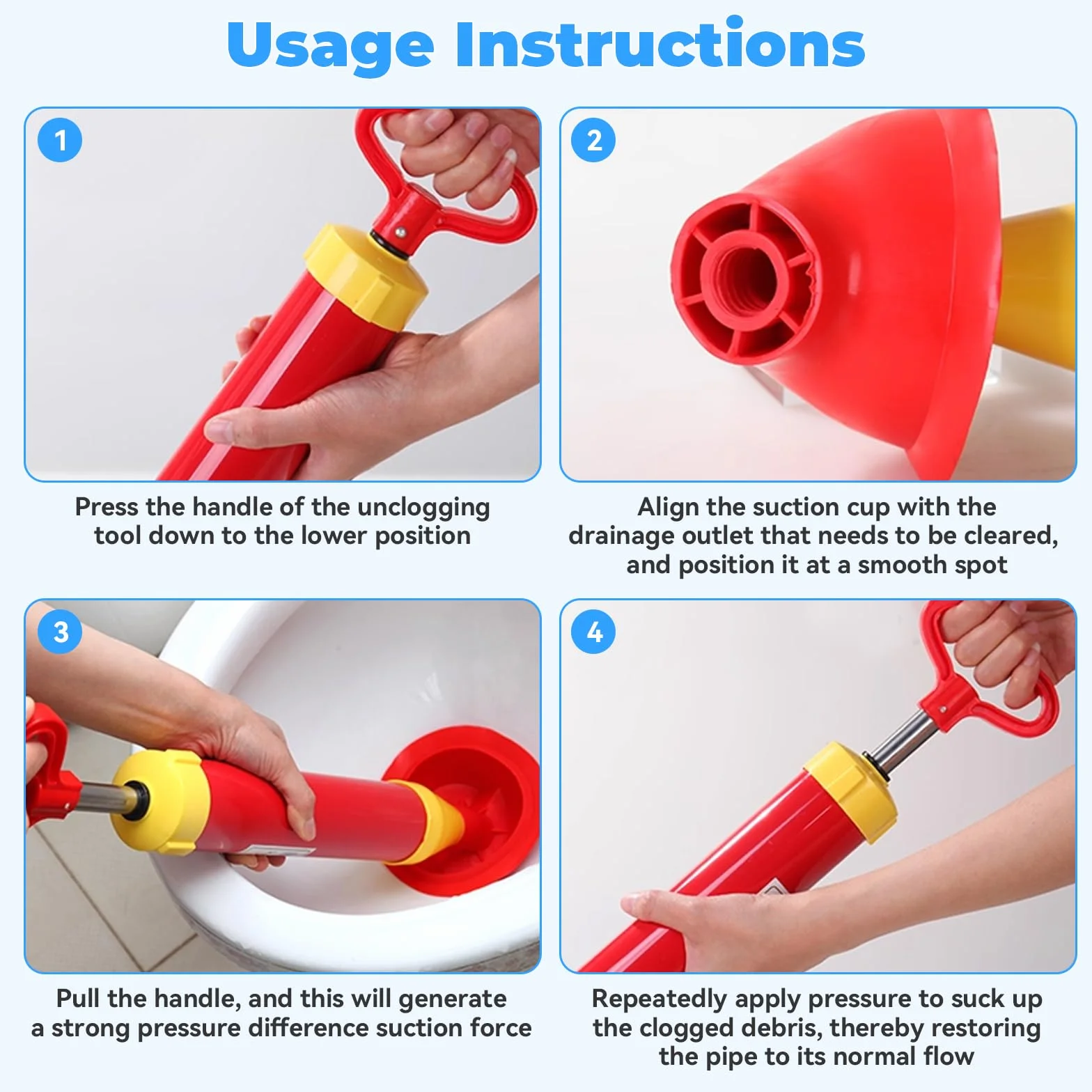 Usage Instructions

1

Press the handle of the unclogging tool down to the lower position

2

Align the suction cup with the drainage outlet that needs to be cleared, and position it at a smooth spot

3

Pull the handle, and this will generate a strong pressure difference suction force

4

Repeatedly apply pressure to suck up the clogged debris, thereby restoring the pipe to its normal flow